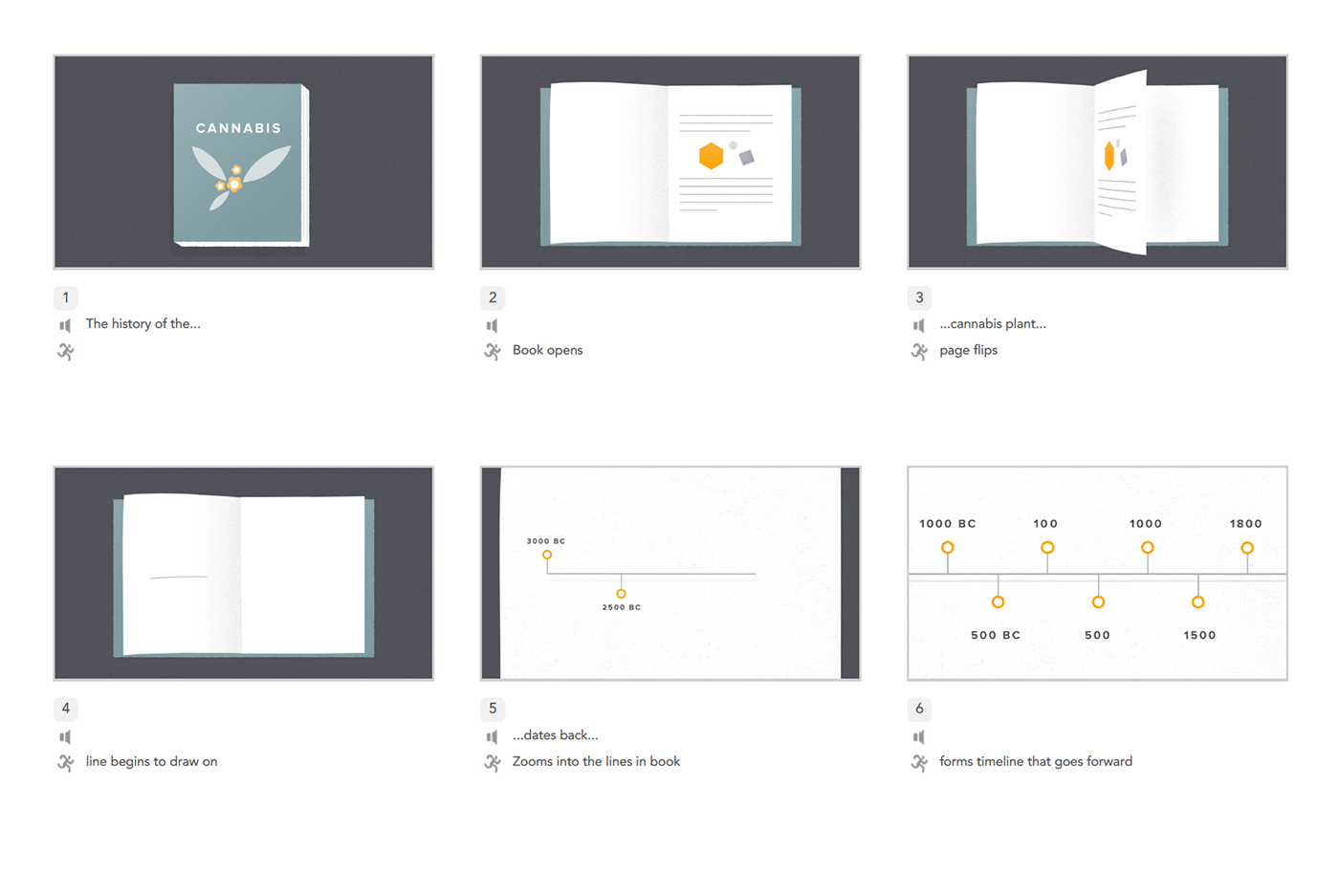 CANNABIS

1
The history of the...

2
Book opens

3
...cannabis plant...
page flips

4
line begins to draw on

3000 BC
2500 BC

5
...dates back...
Zooms into the lines in book

1000 BC
100
1000
1800
500 BC
500
1500

6
forms timeline that goes forward