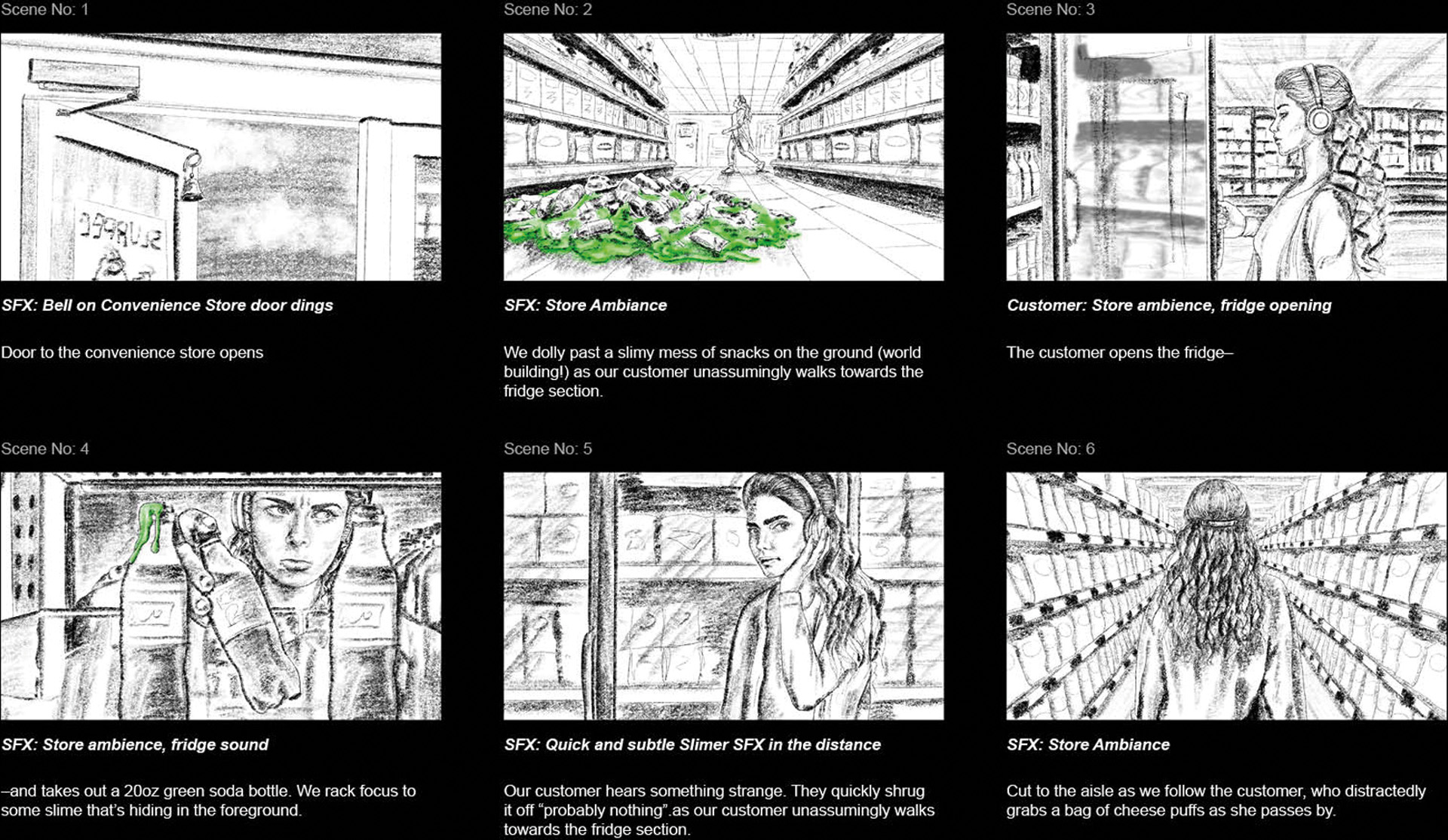 Scene No: 1

SFX: Bell on Convenience Store door dings

Door to the convenience store opens

Scene No: 2

SFX: Store Ambiance

We dolly past a slimy mess of snacks on the ground (world building!) as our customer unassumingly walks towards the fridge section.

Scene No: 3

Customer: Store ambience, fridge opening

The customer opens the fridge–

Scene No: 4

SFX: Store ambience, fridge sound

–and takes out a 20oz green soda bottle. We rack focus to some slime that's hiding in the foreground.

Scene No: 5

SFX: Quick and subtle Slimer SFX in the distance

Our customer hears something strange. They quickly shrug it off "probably nothing".as our customer unassumingly walks towards the fridge section.

Scene No: 6

SFX: Store Ambiance

Cut to the aisle as we follow the customer, who distractedly grabs a bag of cheese puffs as she passes by.